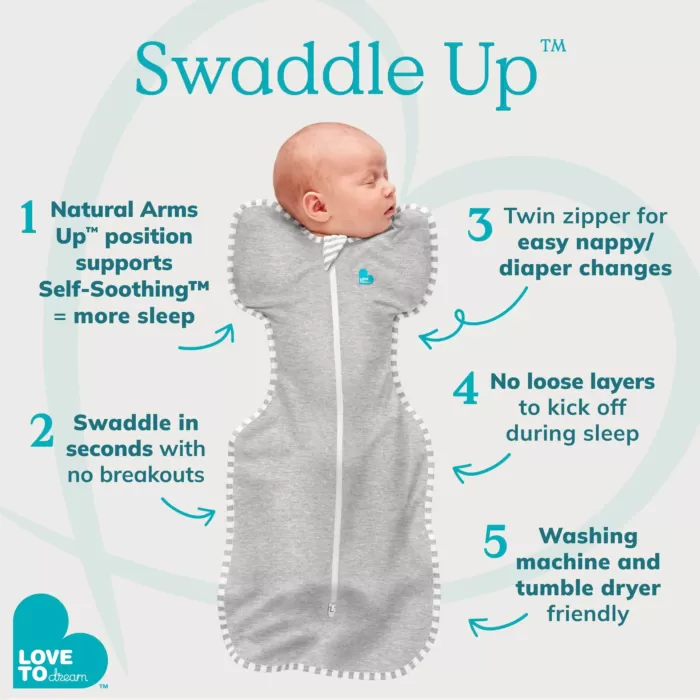 Swaddle Up™

1 Natural Arms Up™ position supports Self-Soothing™ = more sleep

2 Swaddle in seconds with no breakouts

3 Twin zipper for easy nappy/ diaper changes

4 No loose layers to kick off during sleep

5 Washing machine and tumble dryer friendly

LOVE TO dream™